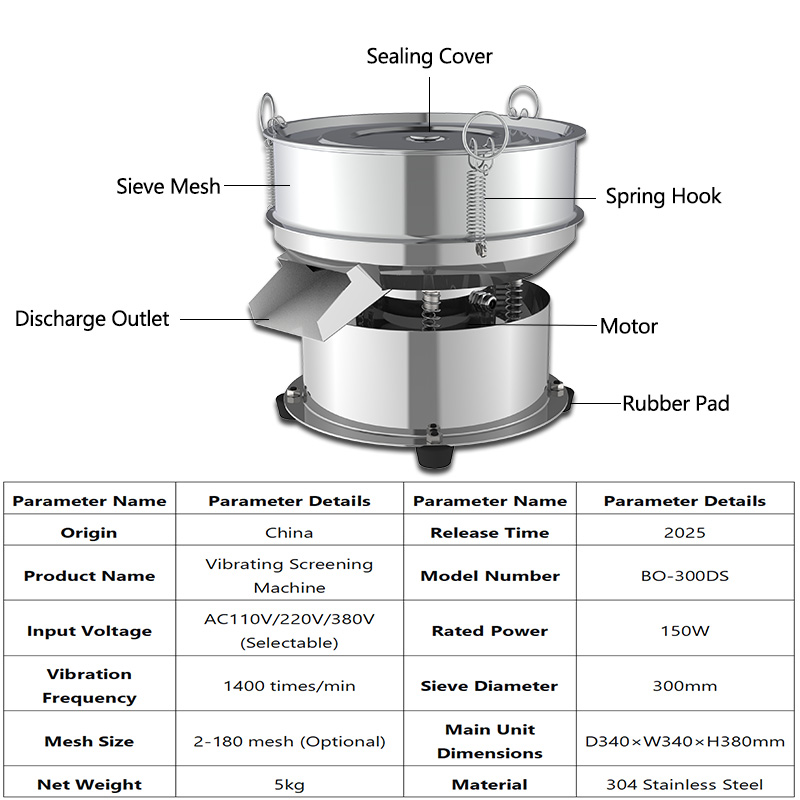 Sealing Cover

Sieve Mesh

Spring Hook

Discharge Outlet

Motor

Rubber Pad

| Parameter Name | Parameter Details | Parameter Name | Parameter Details |
|---|---|---|---|
| Origin | China | Release Time | 2025 |
| Product Name | Vibrating Screening Machine | Model Number | BO-300DS |
| Input Voltage | AC110V/220V/380V (Selectable) | Rated Power | 150W |
| Vibration Frequency | 1400 times/min | Sieve Diameter | 300mm |
| Mesh Size | 2-180 mesh (Optional) | Main Unit Dimensions | D340×W340×H380mm |
| Net Weight | 5kg | Material | 304 Stainless Steel |